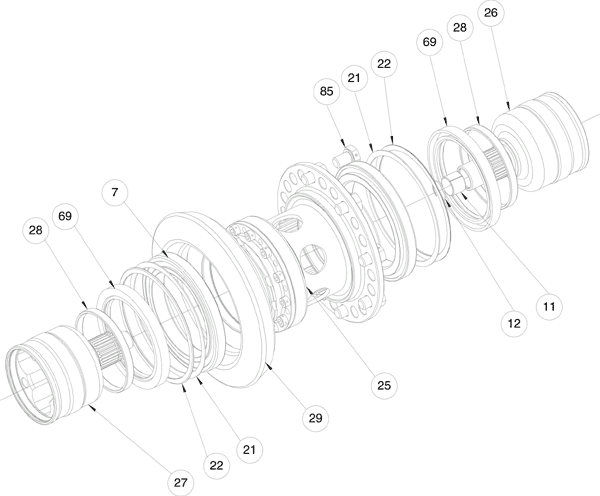 26
28
69
22
21
85
7
69
28
11
12
25
29
21
22
27