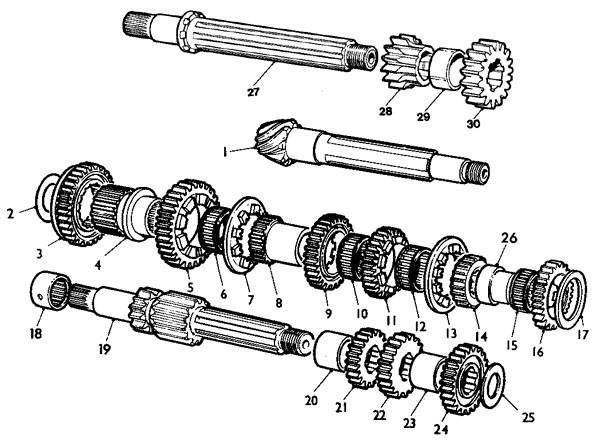 27
28
29
30
1
2
3
4
5
6
7
8
9
10
11
12
13
14
26
15
16
17
18
19
20
21
22
23
24
25